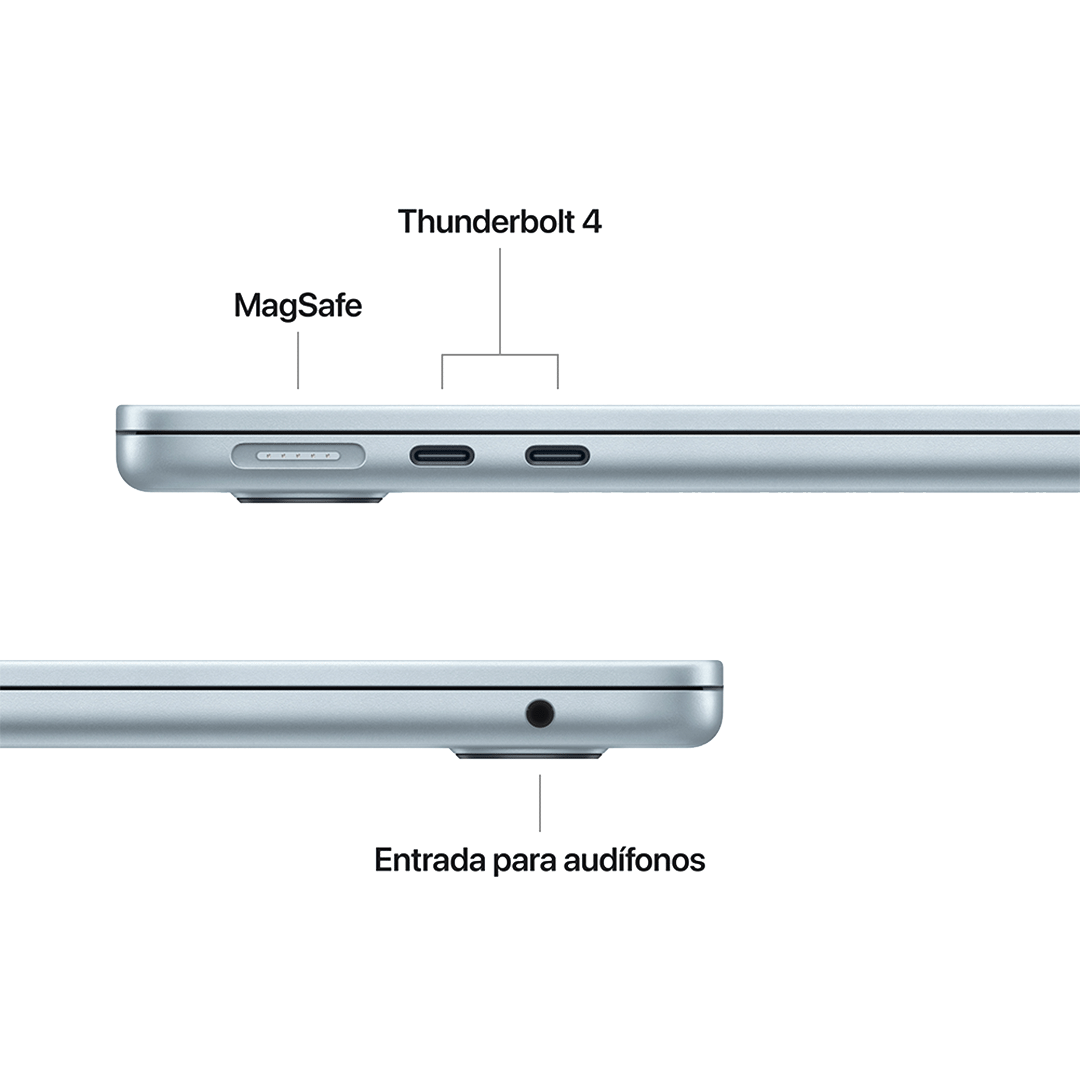 Thunderbolt 4

MagSafe

Entrada para audífonos