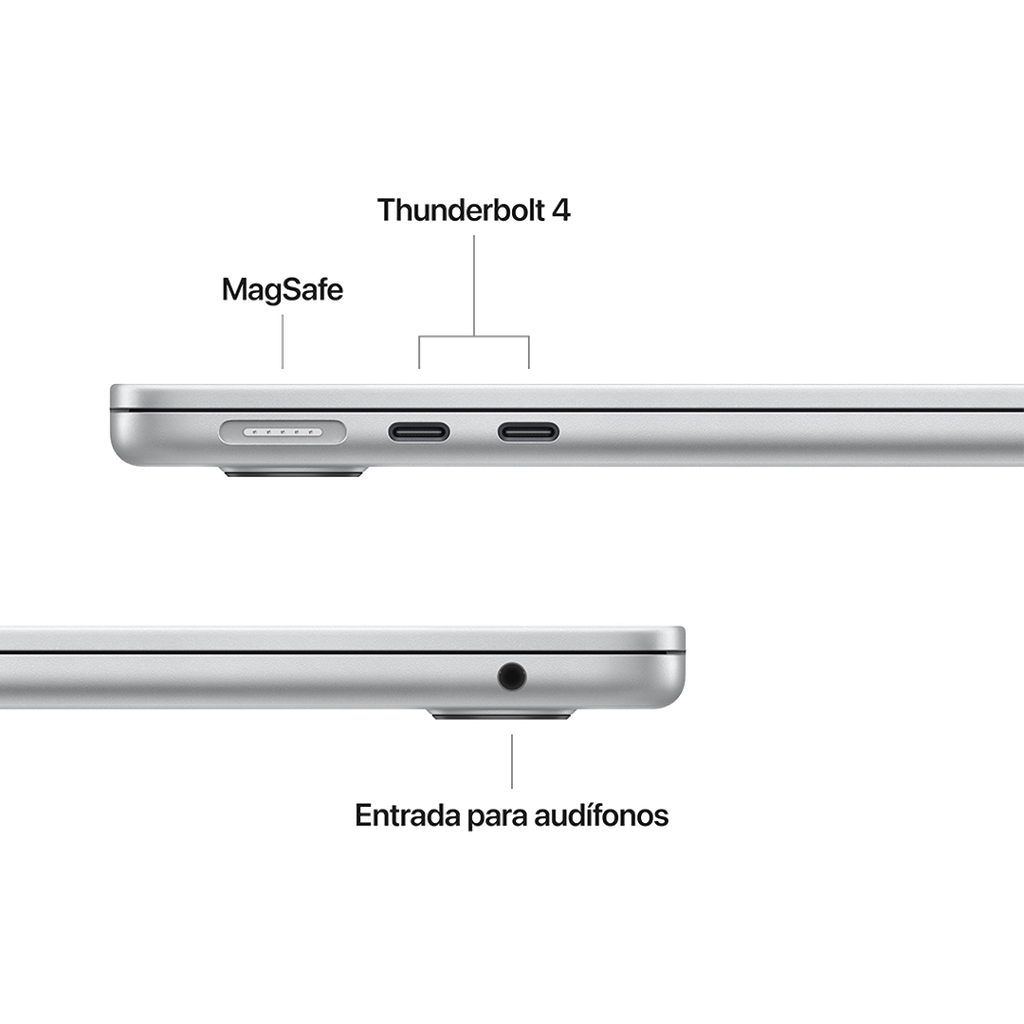 Thunderbolt 4

MagSafe

Entrada para audífonos